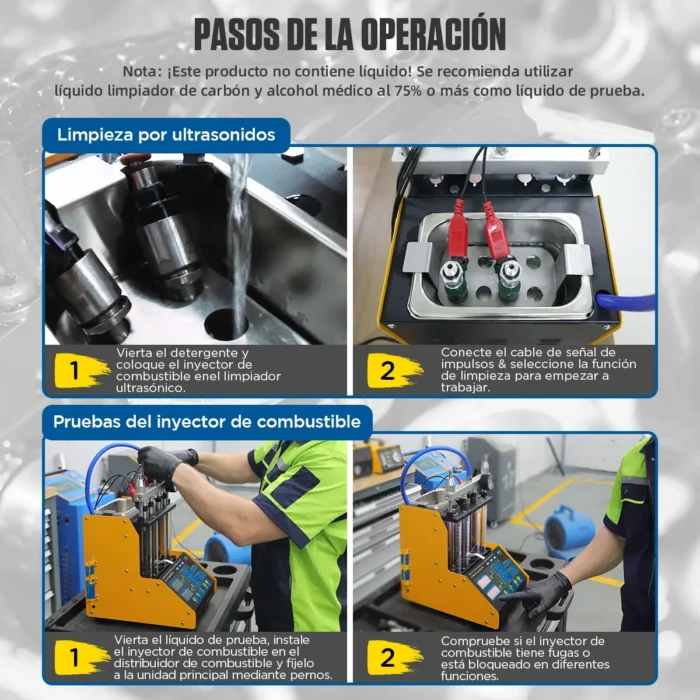 PASOS DE LA OPERACIÓN

Nota: ¡Este producto no contiene líquido! Se recomienda utilizar líquido limpiador de carbón y alcohol médico al 75% o más como líquido de prueba.

Limpieza por ultrasonidos

1 Vierta el detergente y coloque el inyector de combustible enel limpiador ultrasónico.

2 Conecte el cable de señal de impulsos & seleccione la función de limpieza para empezar a trabajar.

Pruebas del inyector de combustible

1 Vierta el líquido de prueba, instale el inyector de combustible en el distribuidor de combustible y fíjelo a la unidad principal mediante pernos.

2 Compruebe si el inyector de combustible tiene fugas o está bloqueado en diferentes funciones.